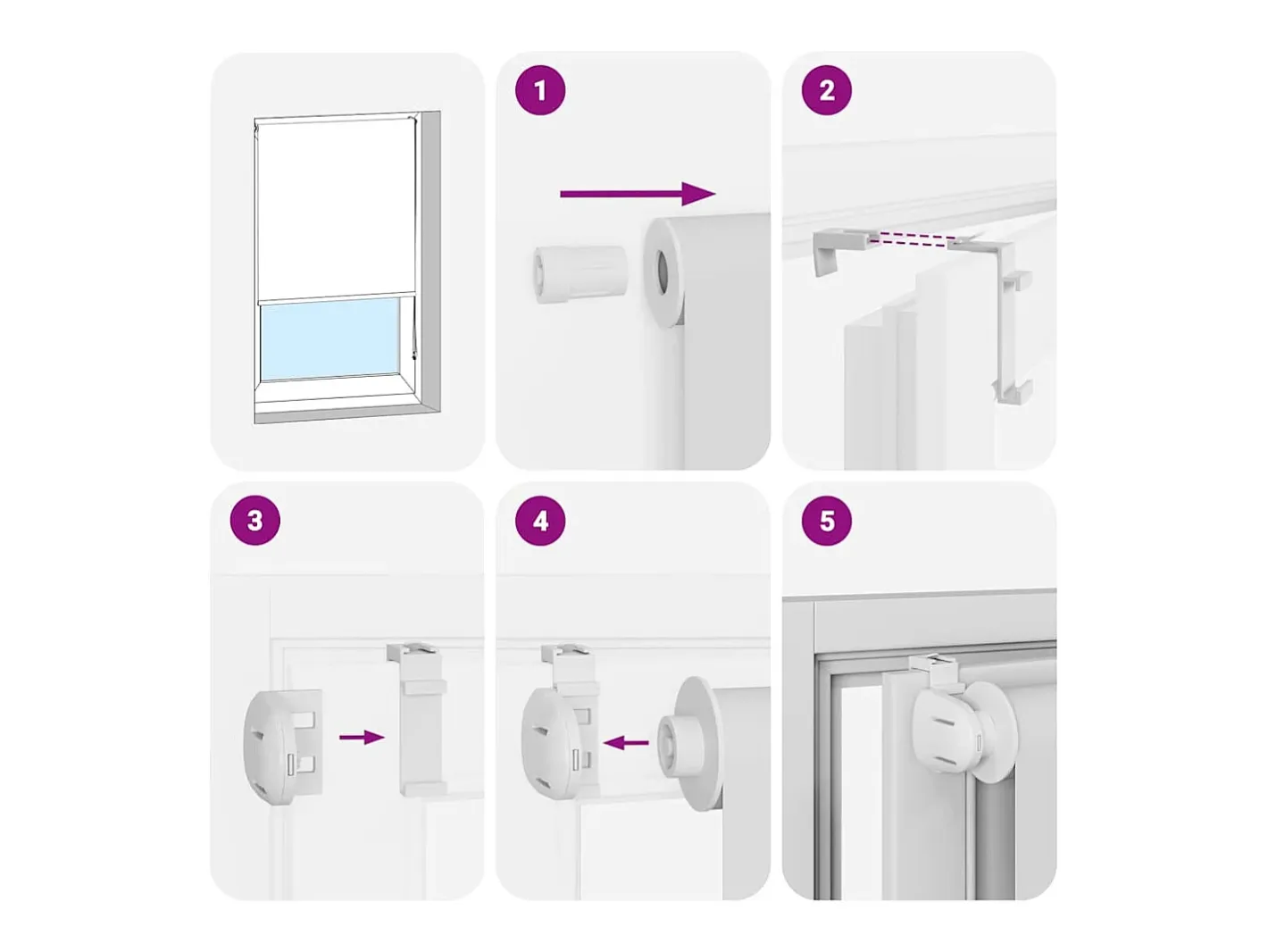 1

2

3

4

5