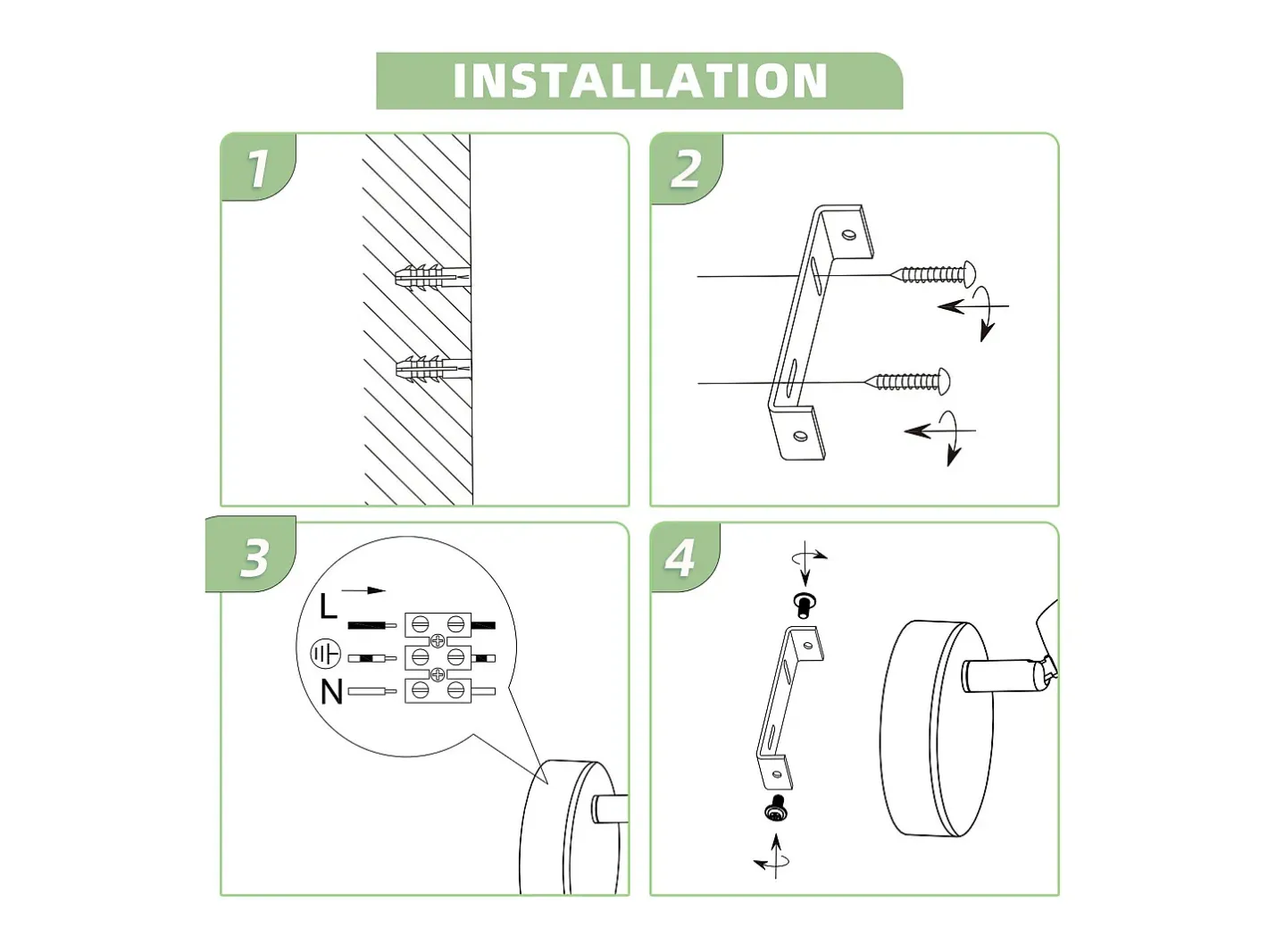 INSTALLATION

1

2

3

L

N

4