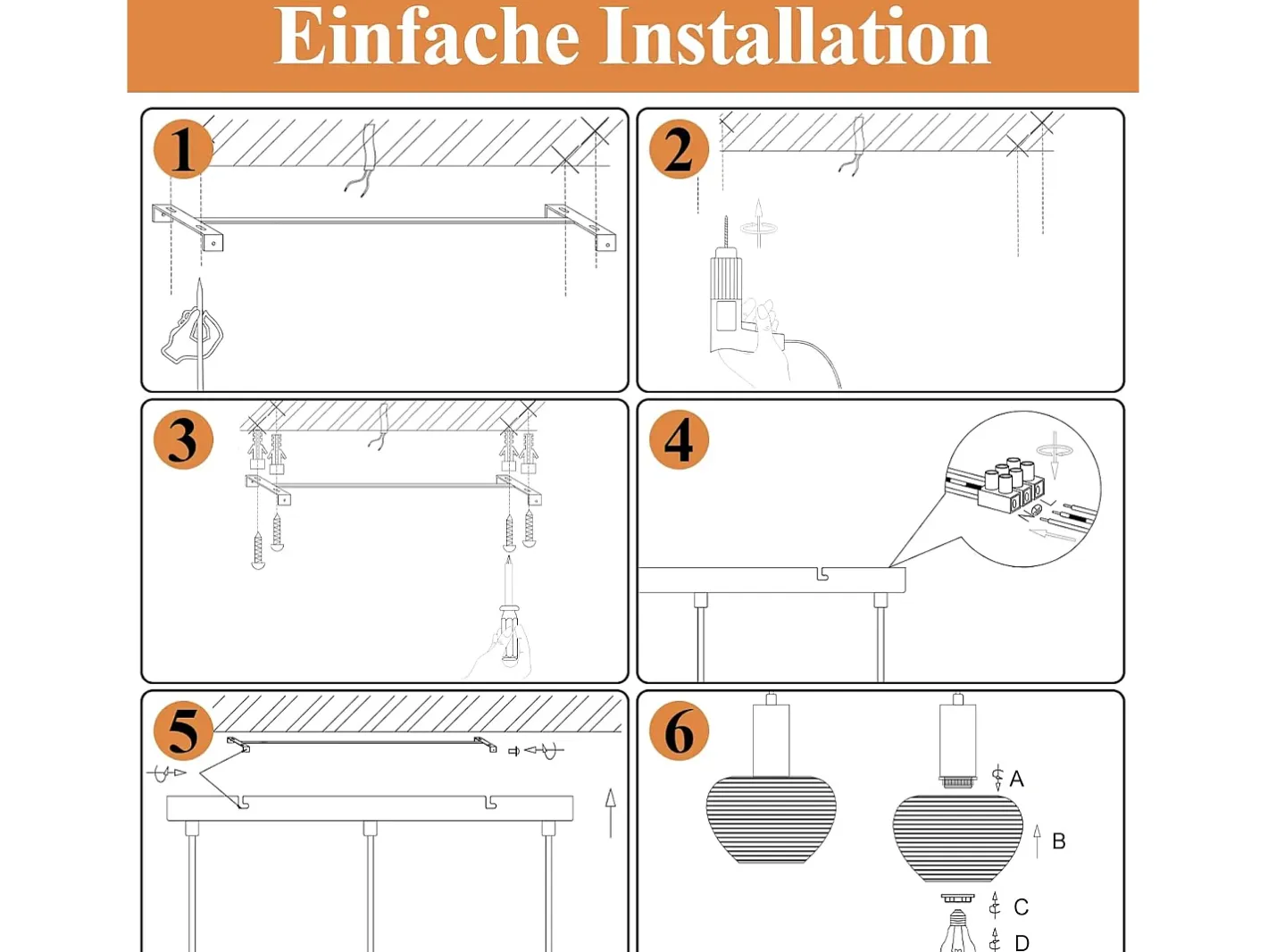 Einfache Installation

1

2

3

4

5

6

A

B

C

D