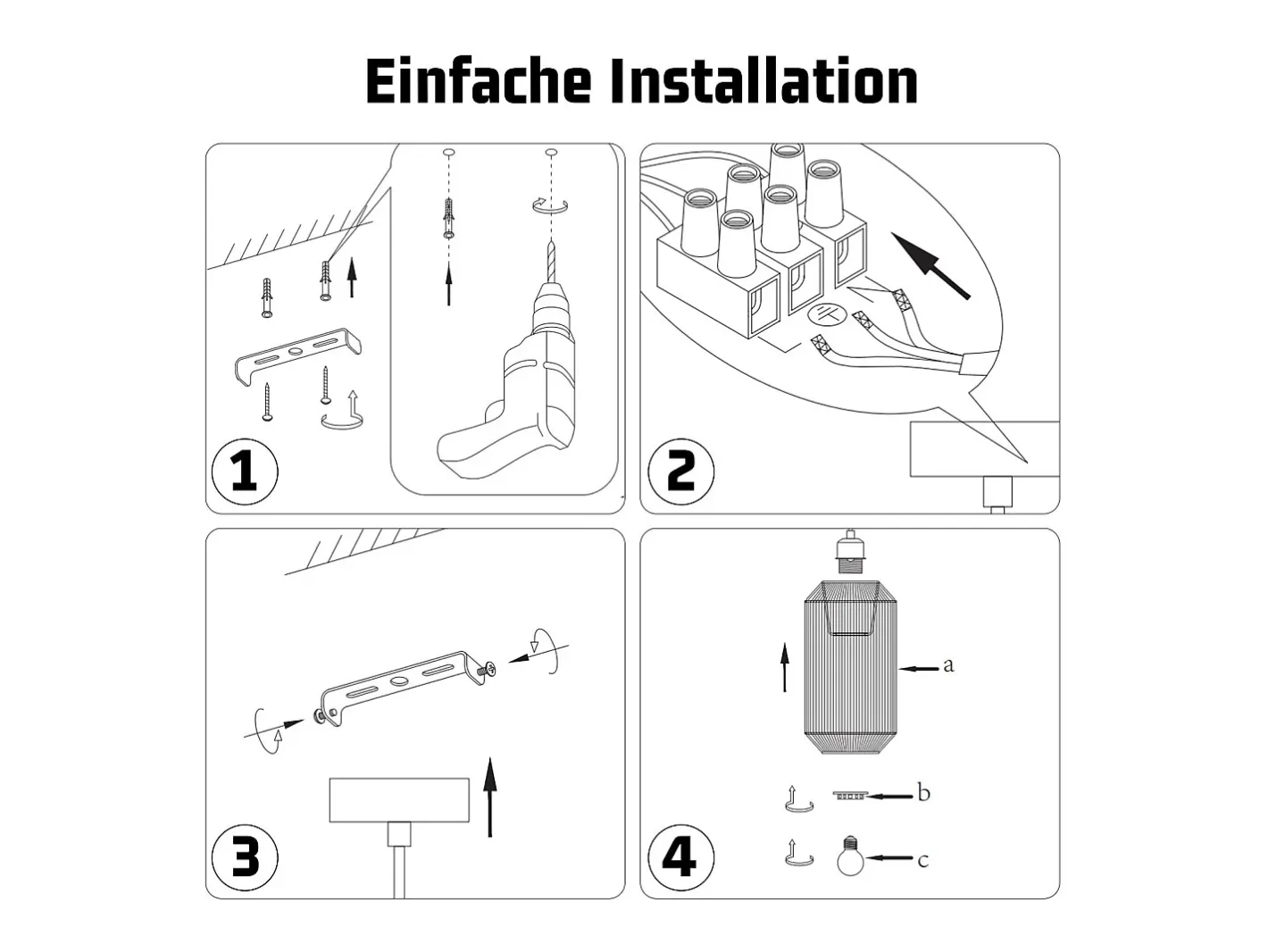 Einfache Installation

1

2

3

4

a

b

c