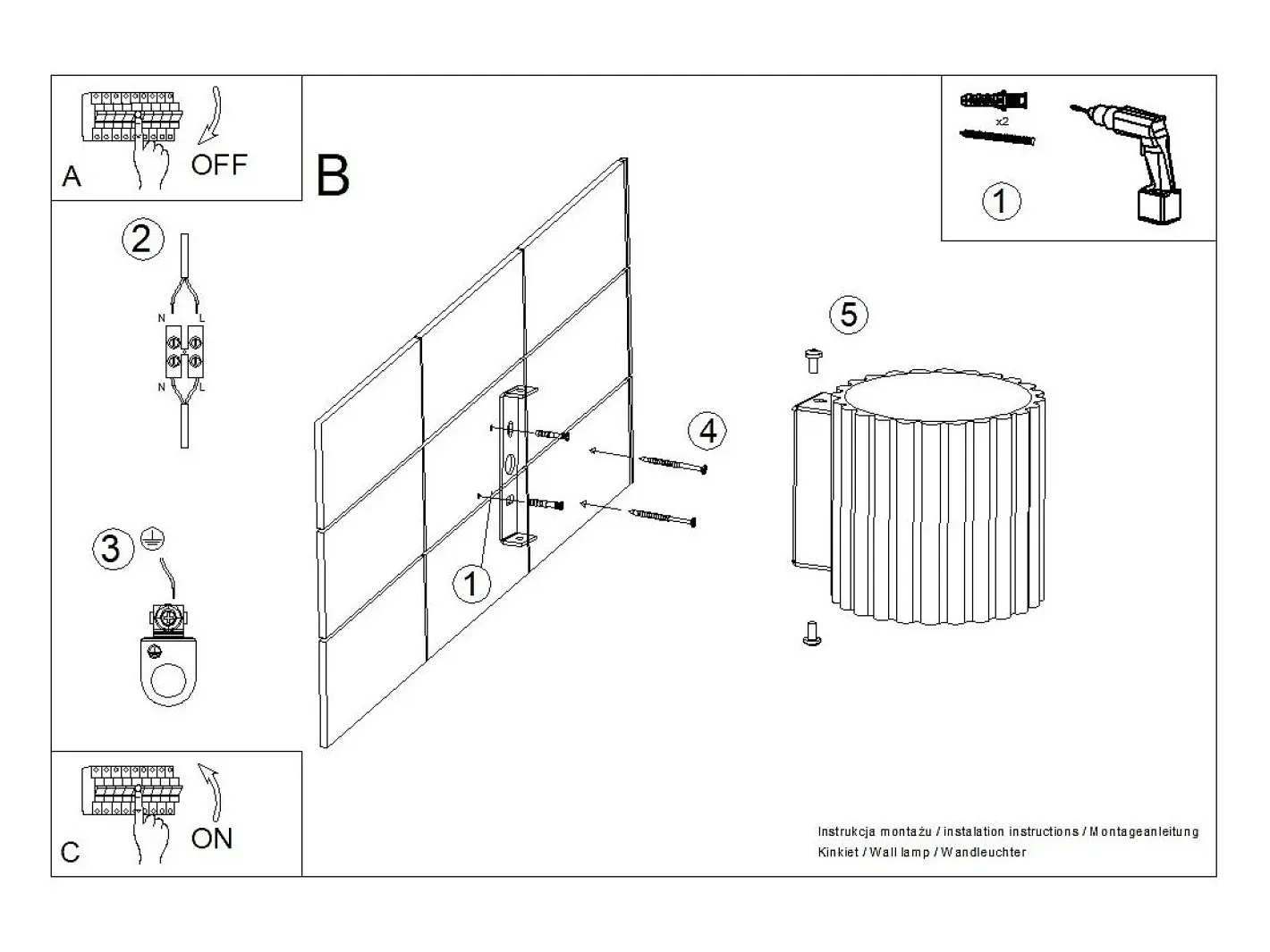 A

OFF

B

x2

1

2

N L

N L

3

1

4

5

C

ON

Instrukcja montażu / instalation instructions / Montageanleitung
Kinkiet / Wall lamp / Wandleuchter