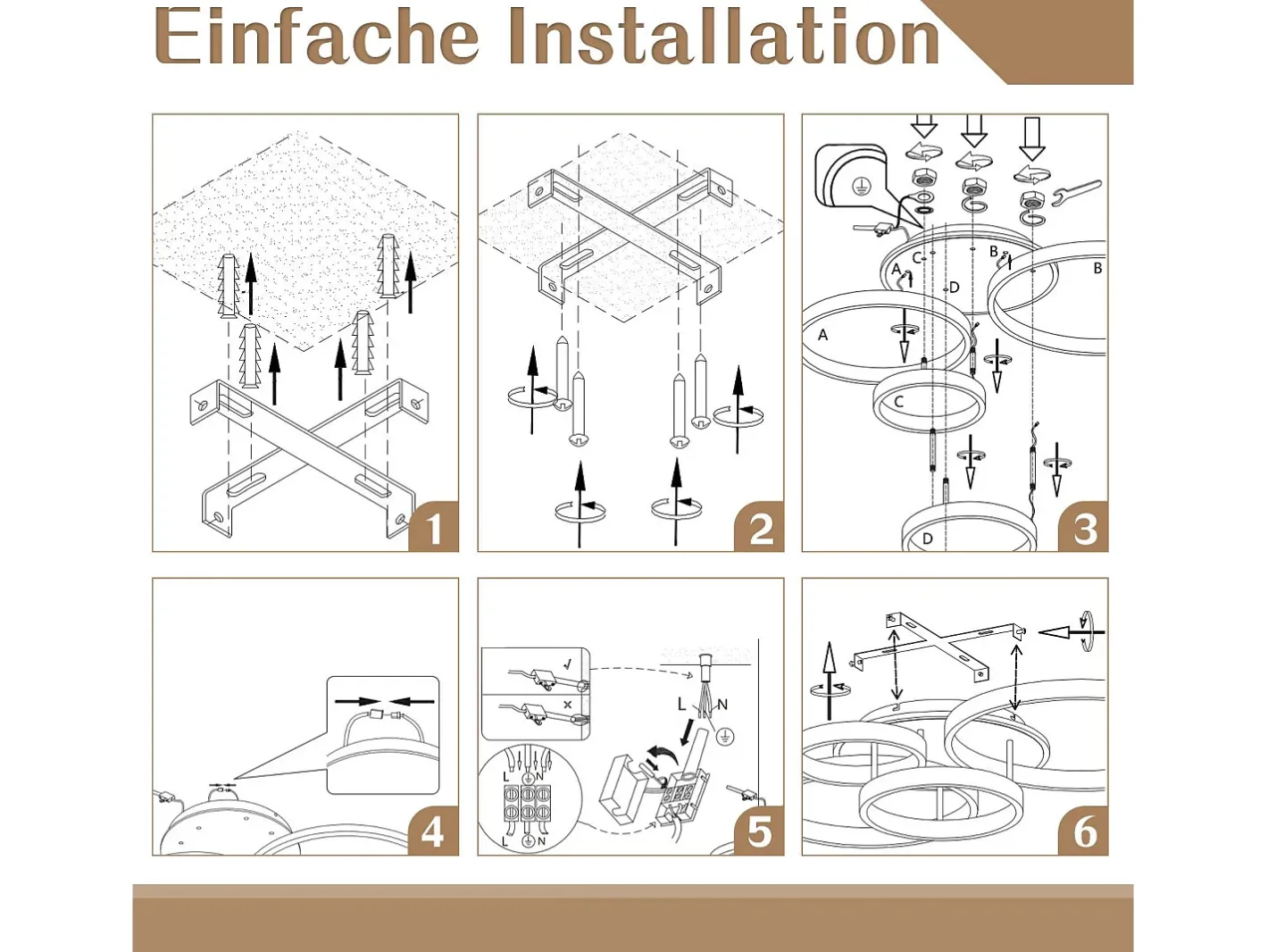 Einfache Installation

1

2

C
B
B
A
D
A
C
D
3

4

L
N
L
N
L
N
5

6