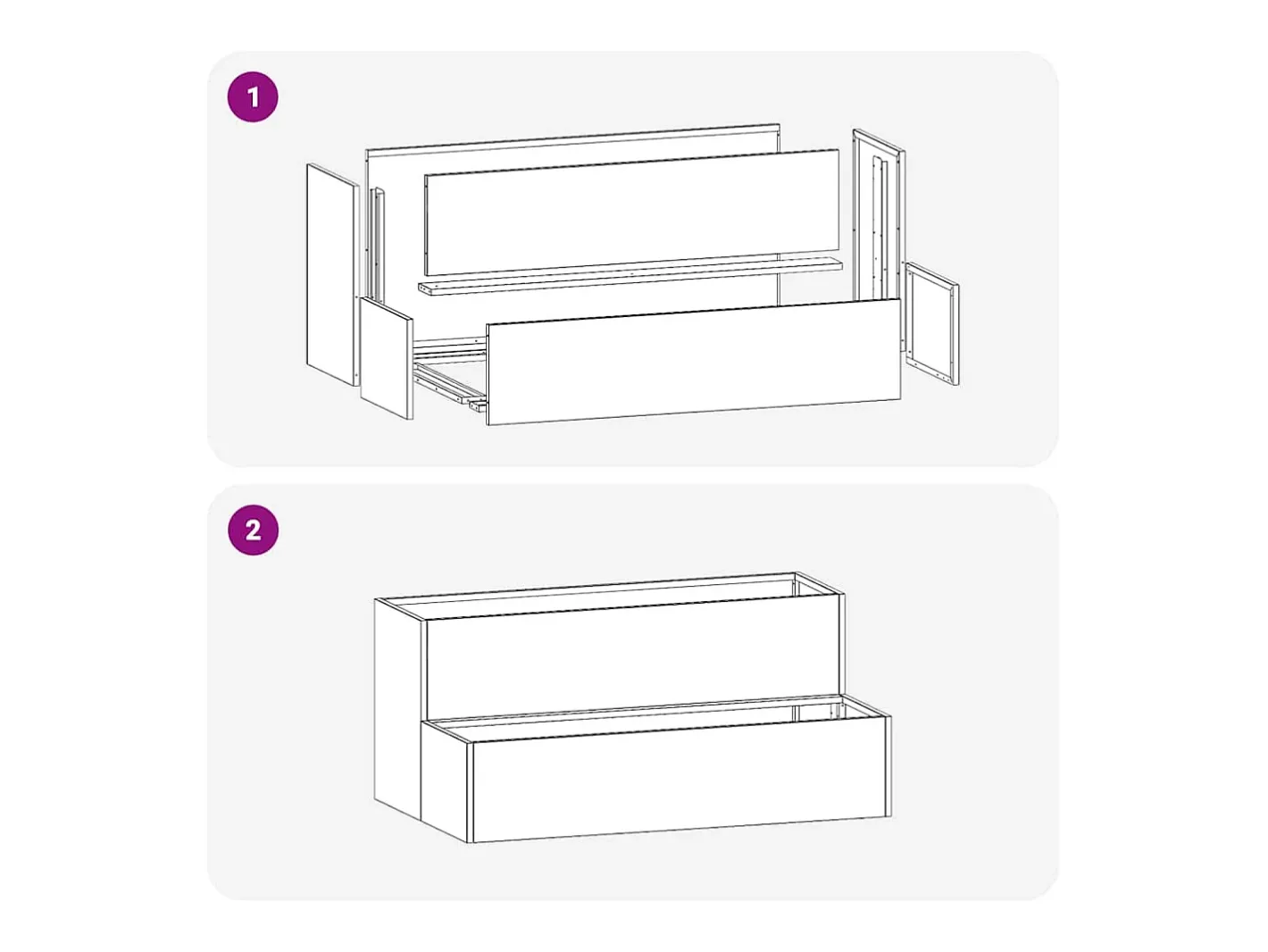 1

2