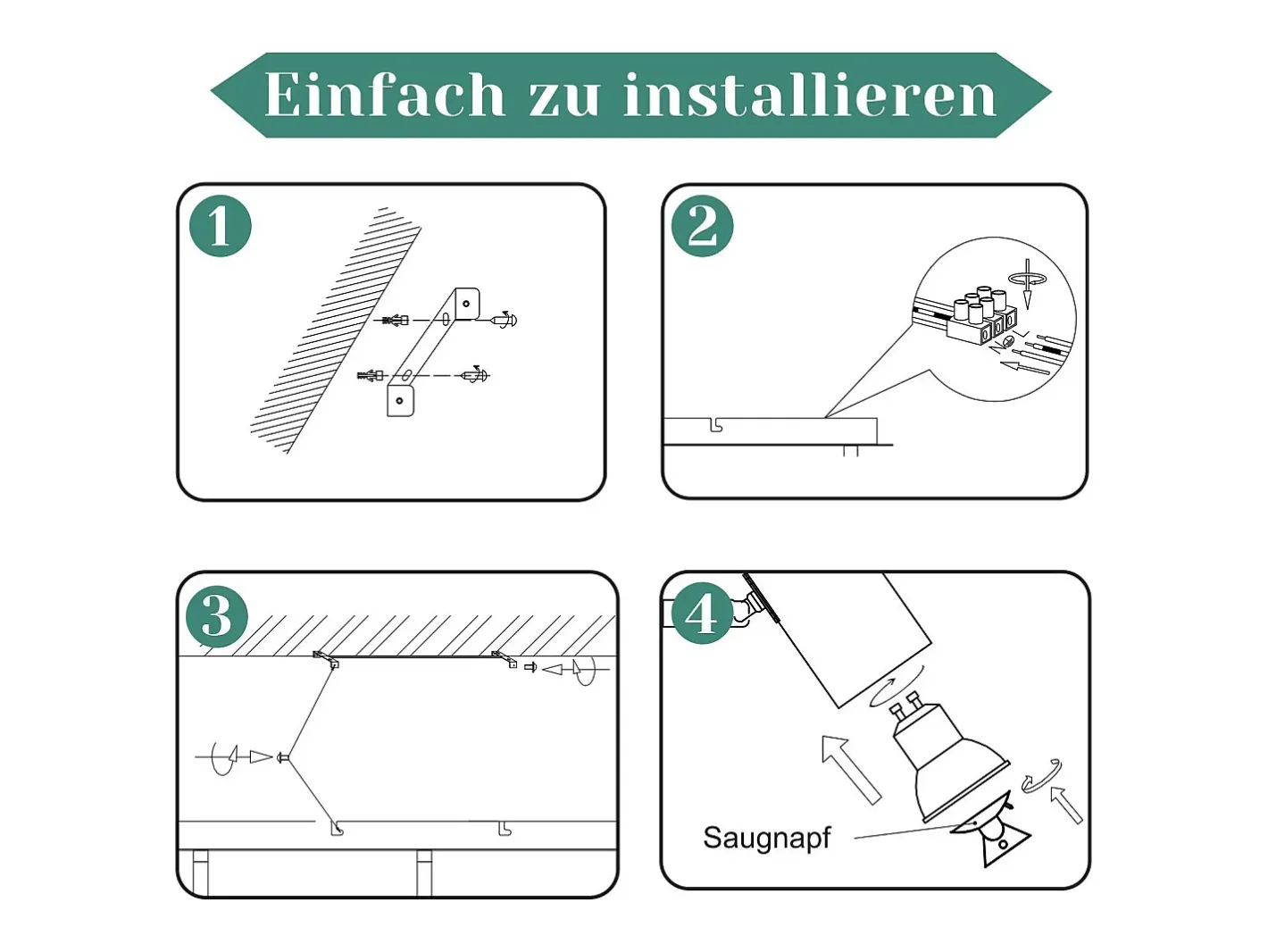 Einfach zu installieren

1

2

3

4

Saugnapf