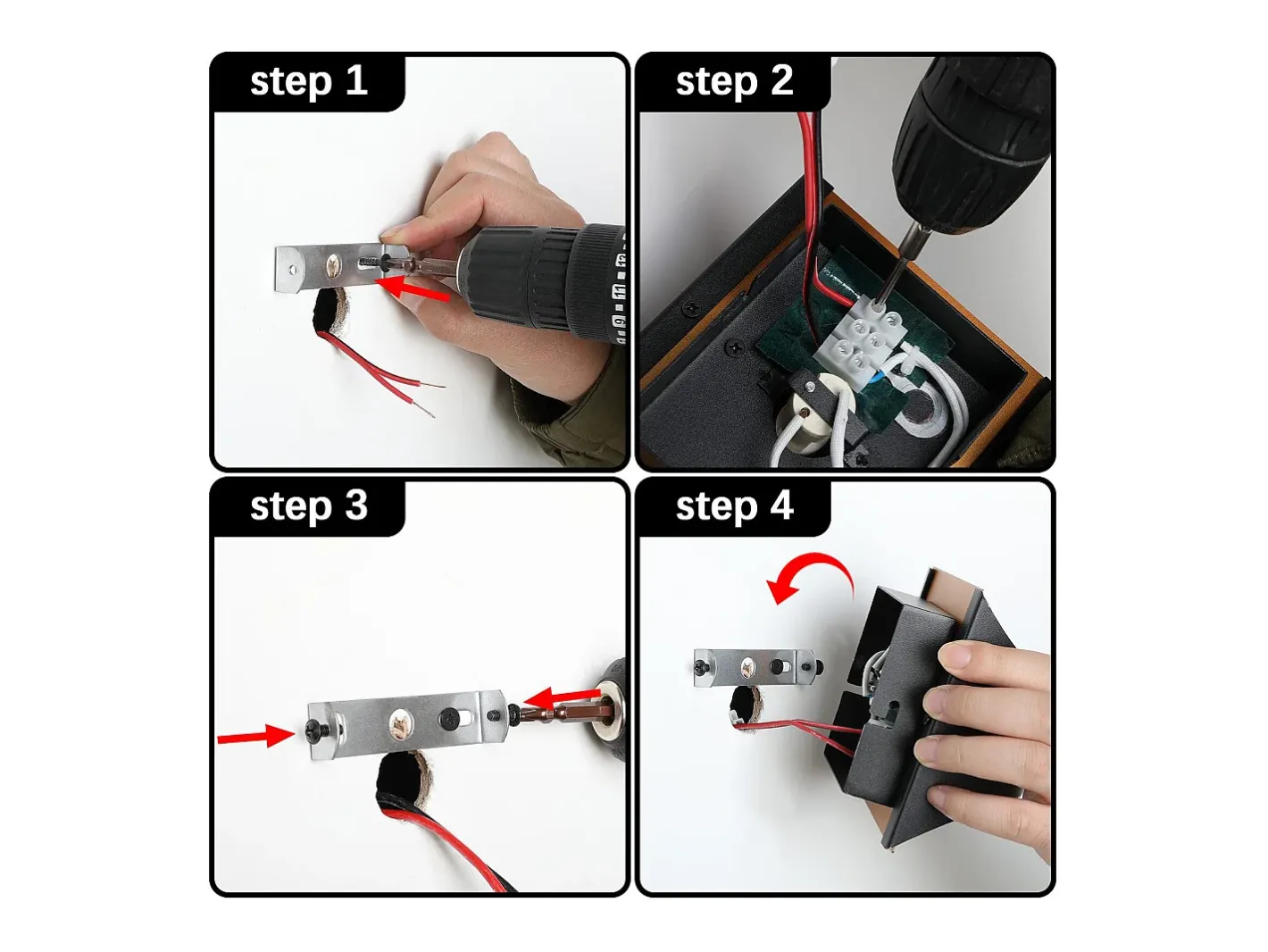 step 1

step 2

step 3

step 4