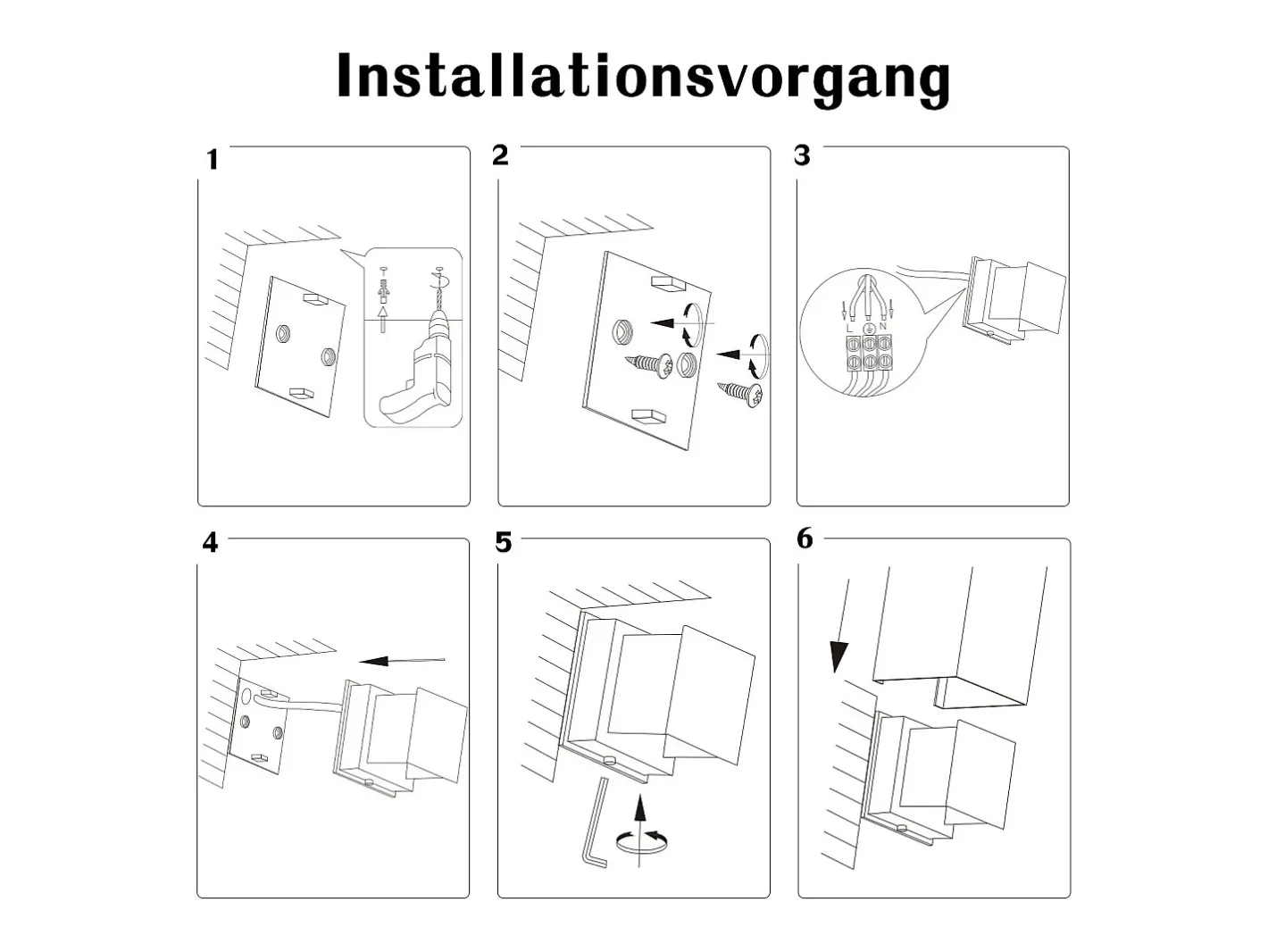 Installationsvorgang

1

2

3

L N

4

5

6