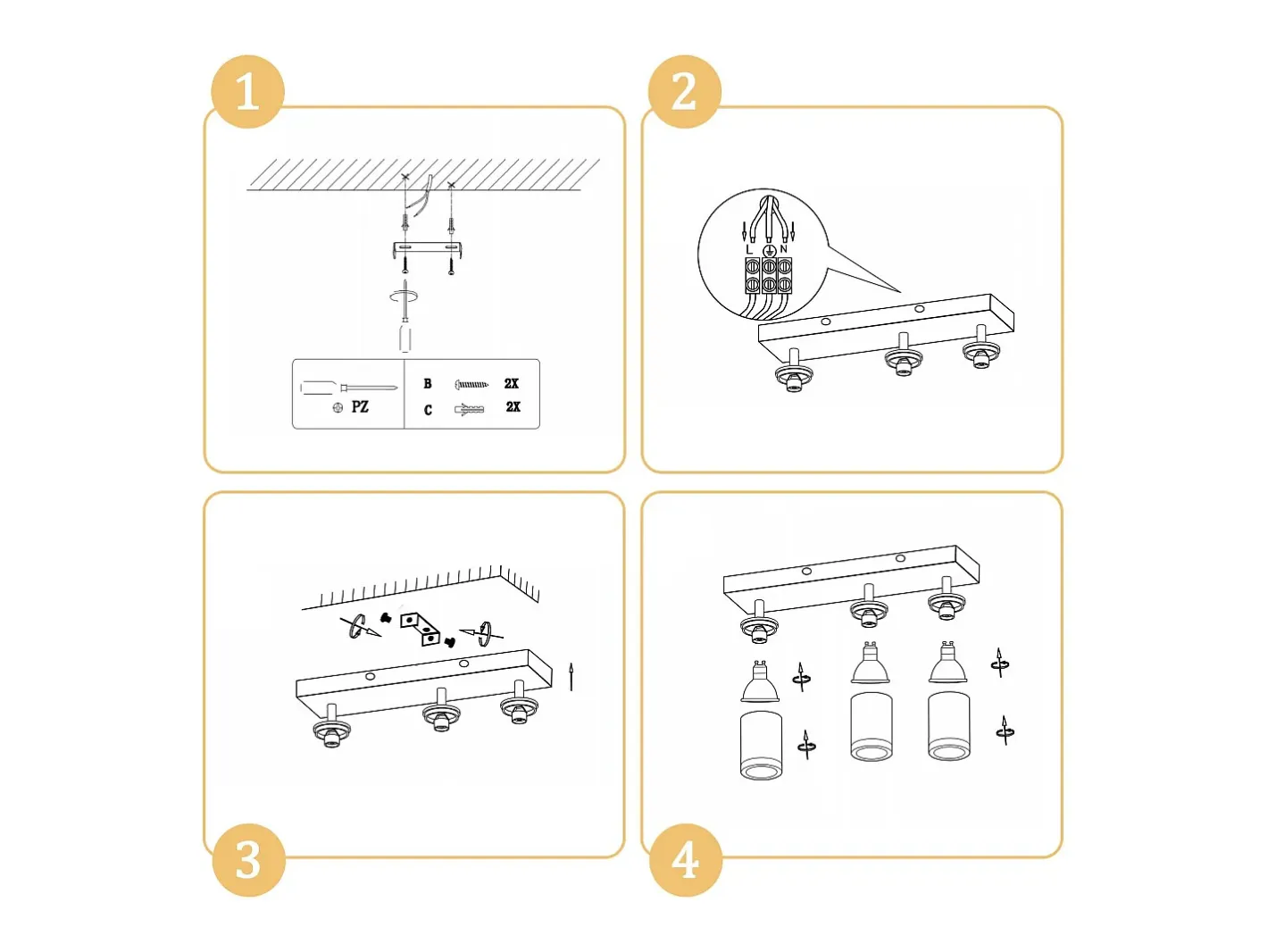 1

PZ

B 2X

C 2X

2

L N

3

4