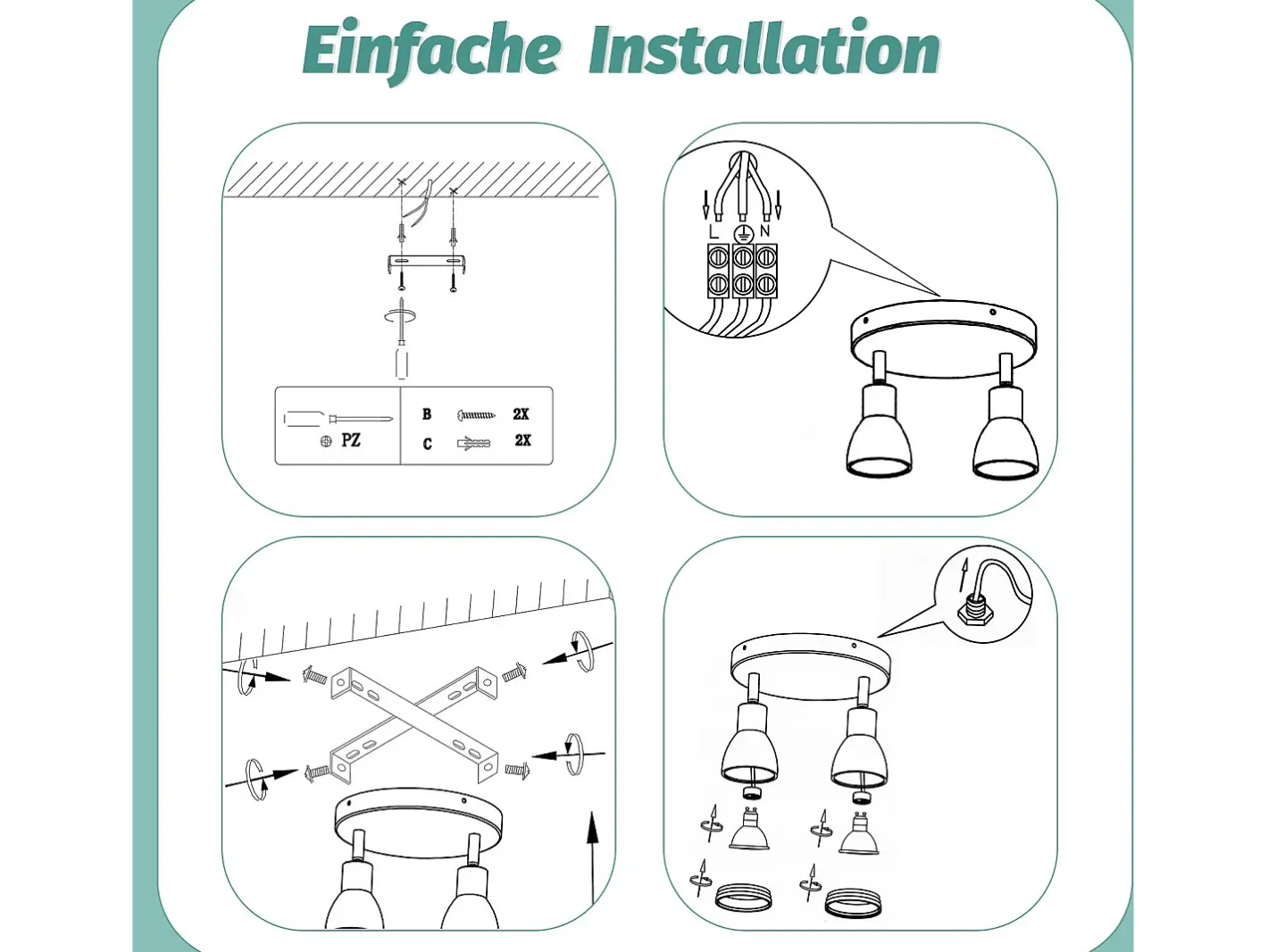 Einfache Installation

PZ

B 2X

C 2X

L N