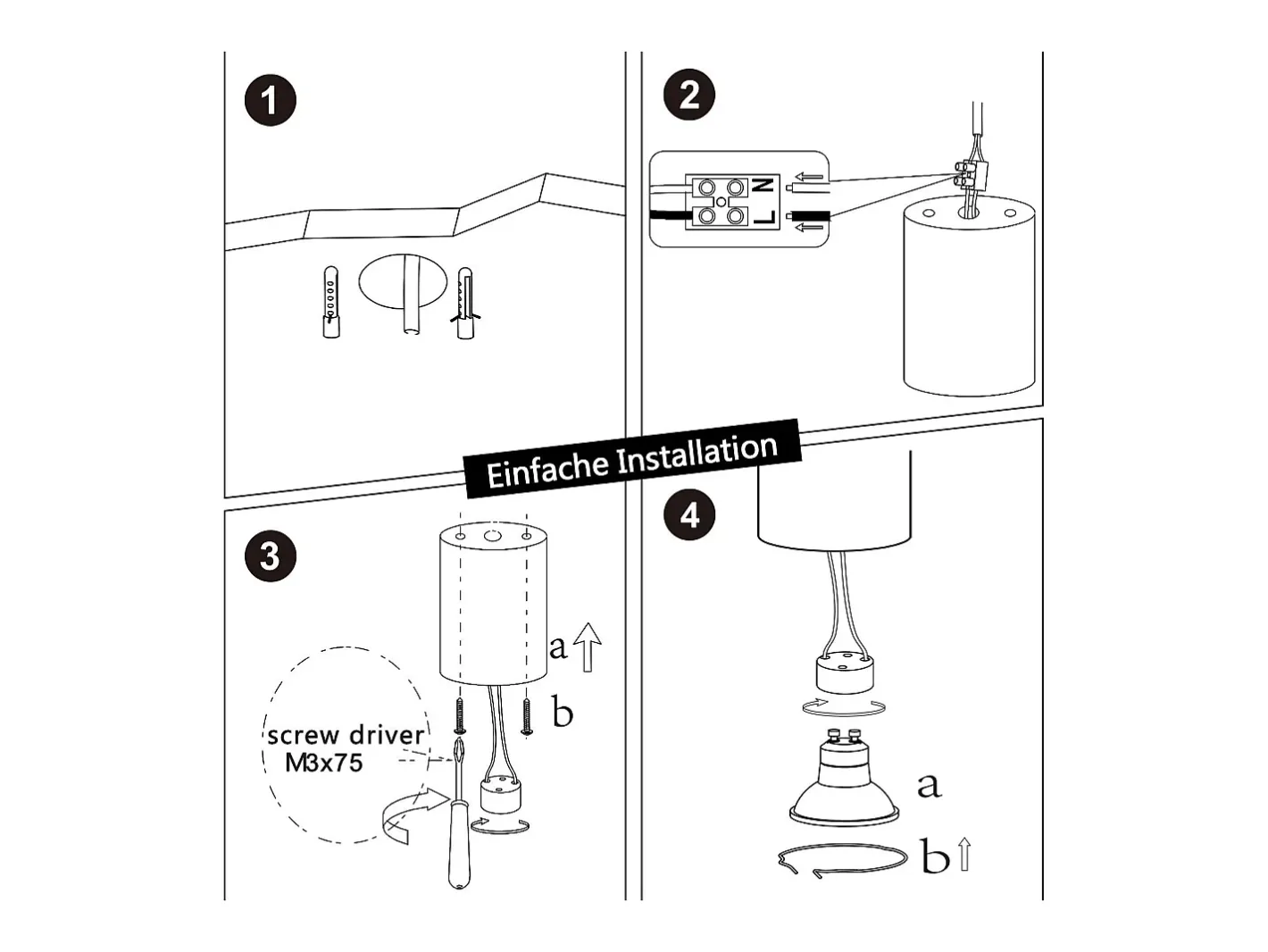 1

2

N

L

Einfache Installation

3

a

b

screw driver
M3x75

4

a

b