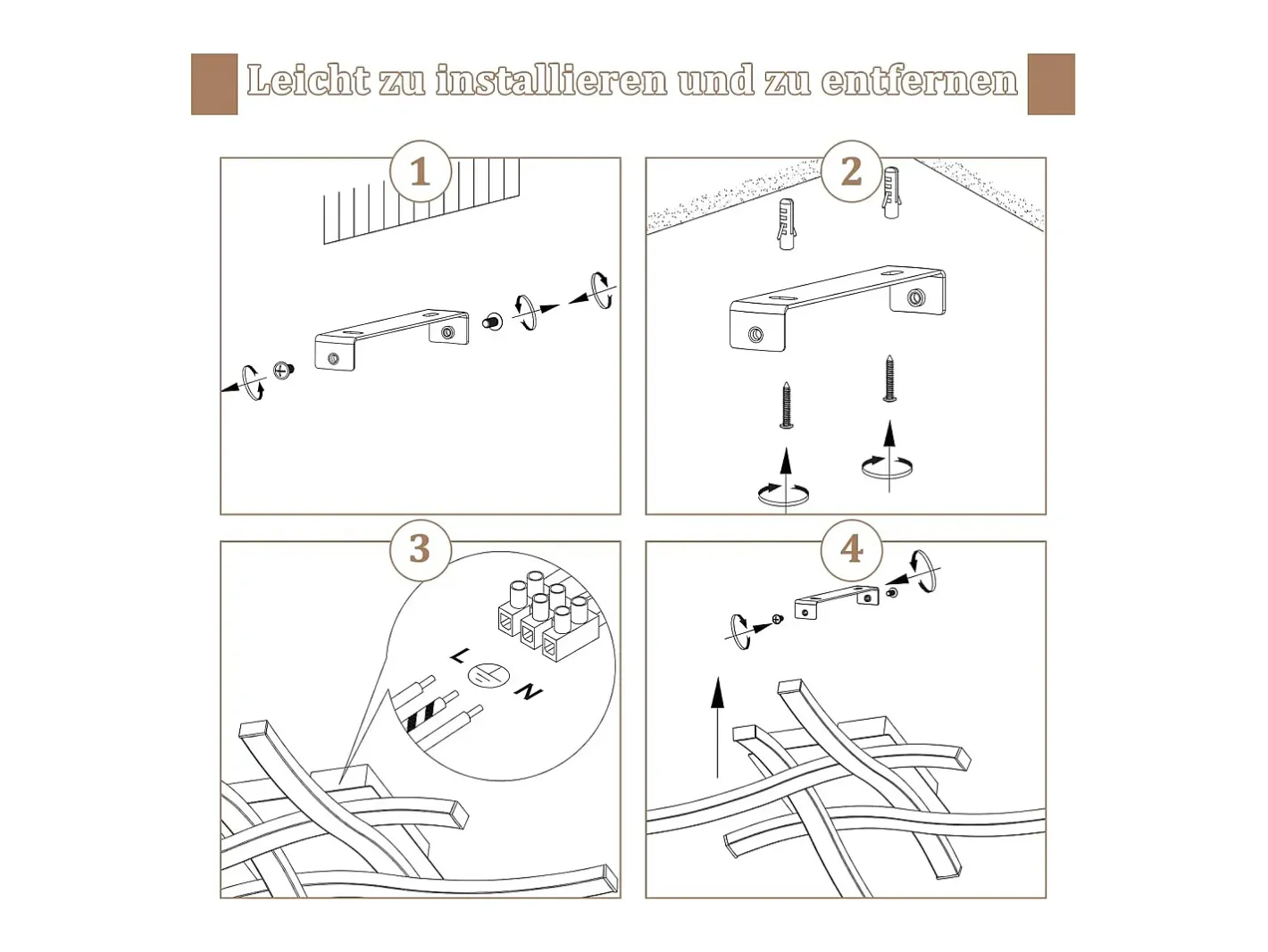 Leicht zu installieren und zu entfernen

1

2

3

L

N

4