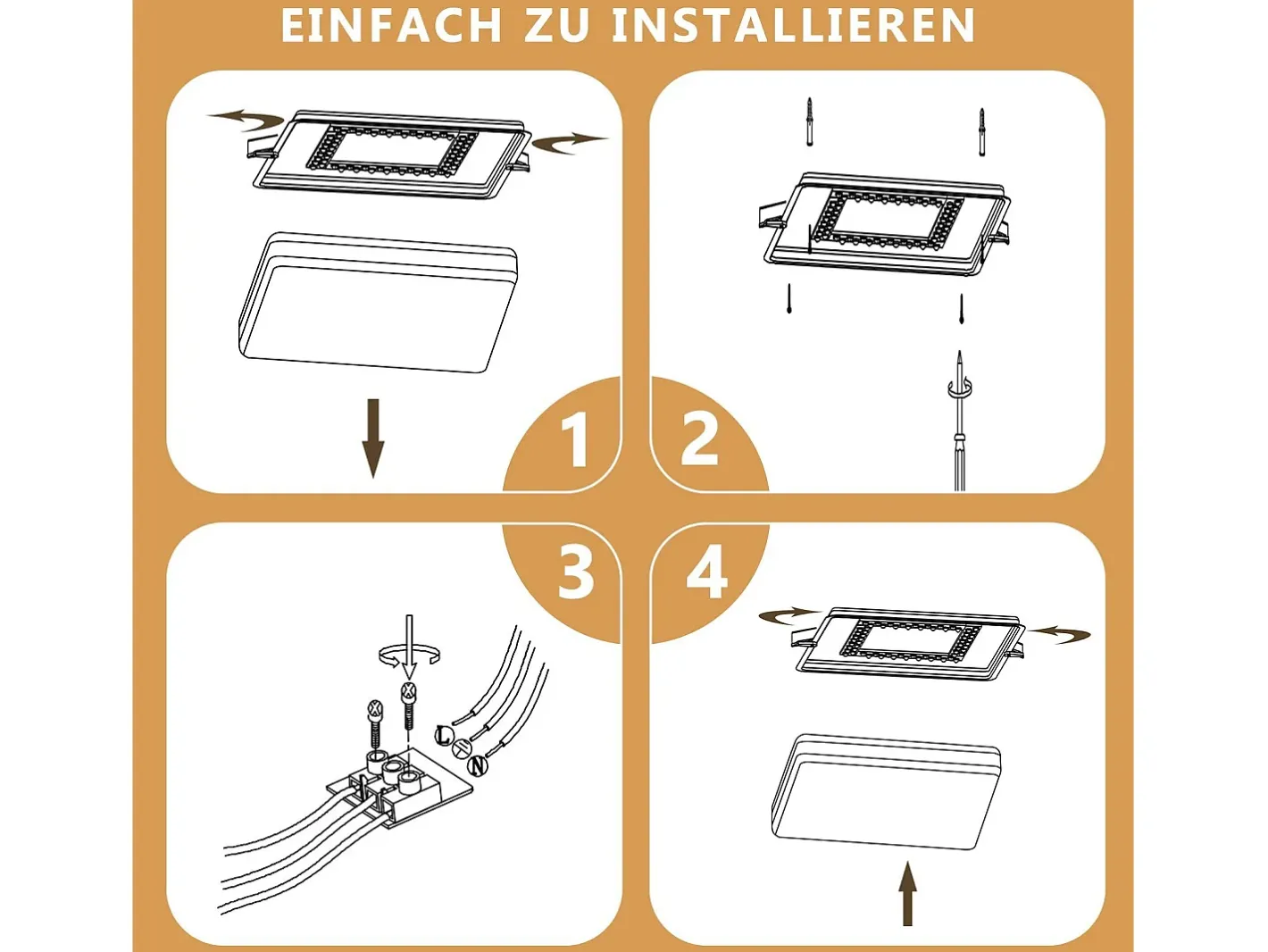 EINFACH ZU INSTALLIEREN

1

2

3

4

L

N