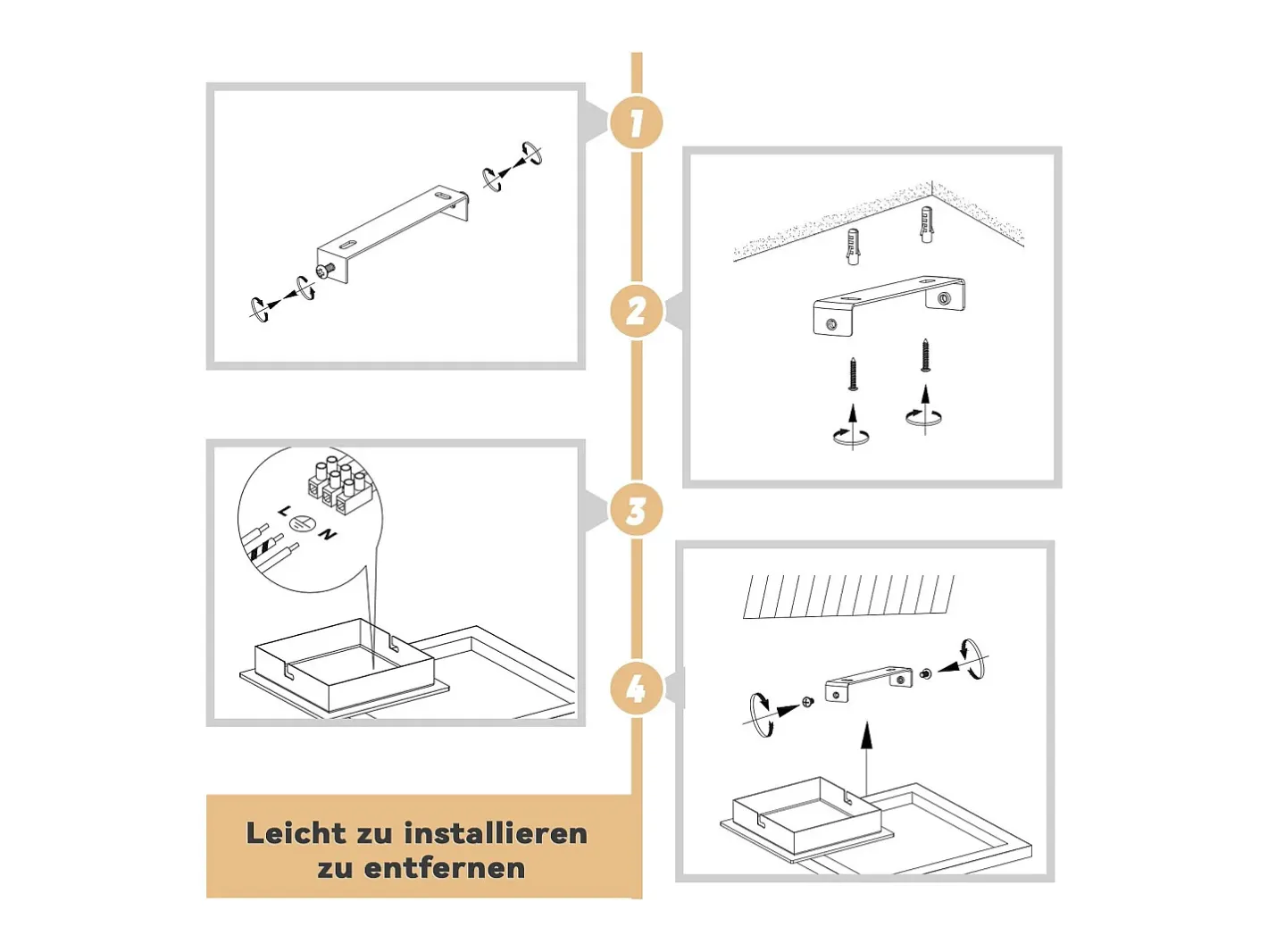 1

2

L
N

3

4

Leicht zu installieren
zu entfernen