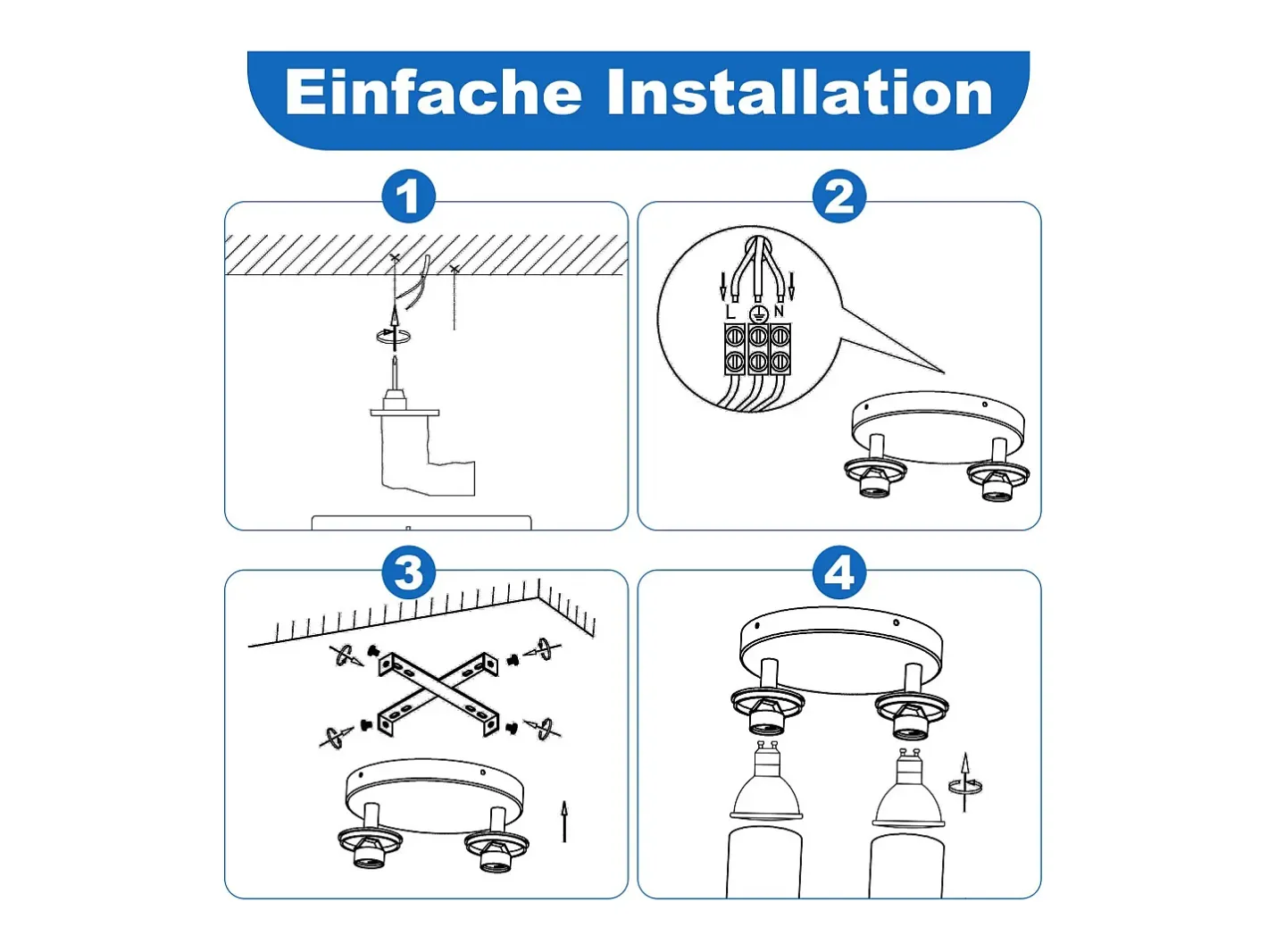 Einfache Installation

1

2

L N

3

4