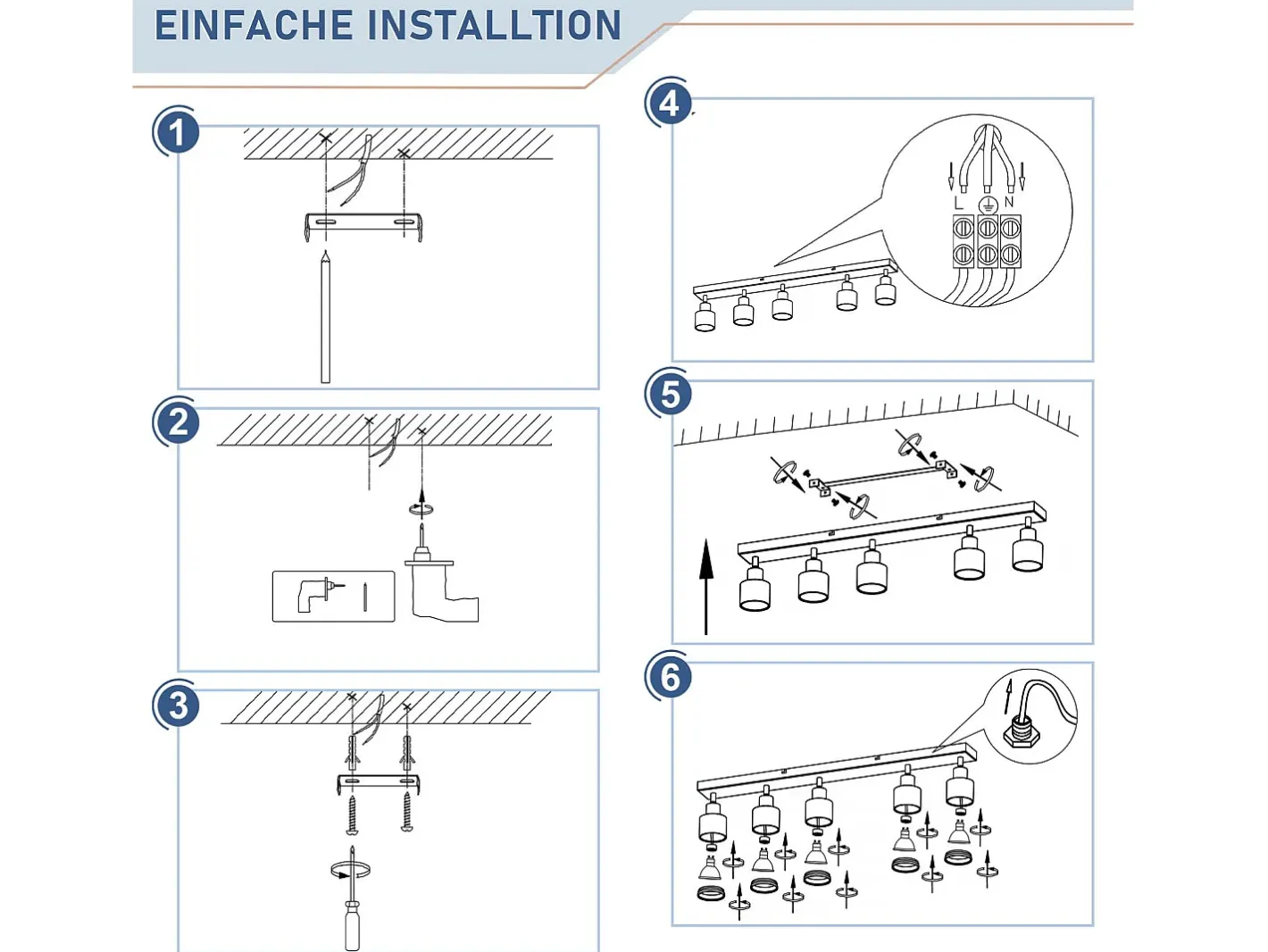 EINFACHE INSTALLTION

1

2

3

4

L N

5

6