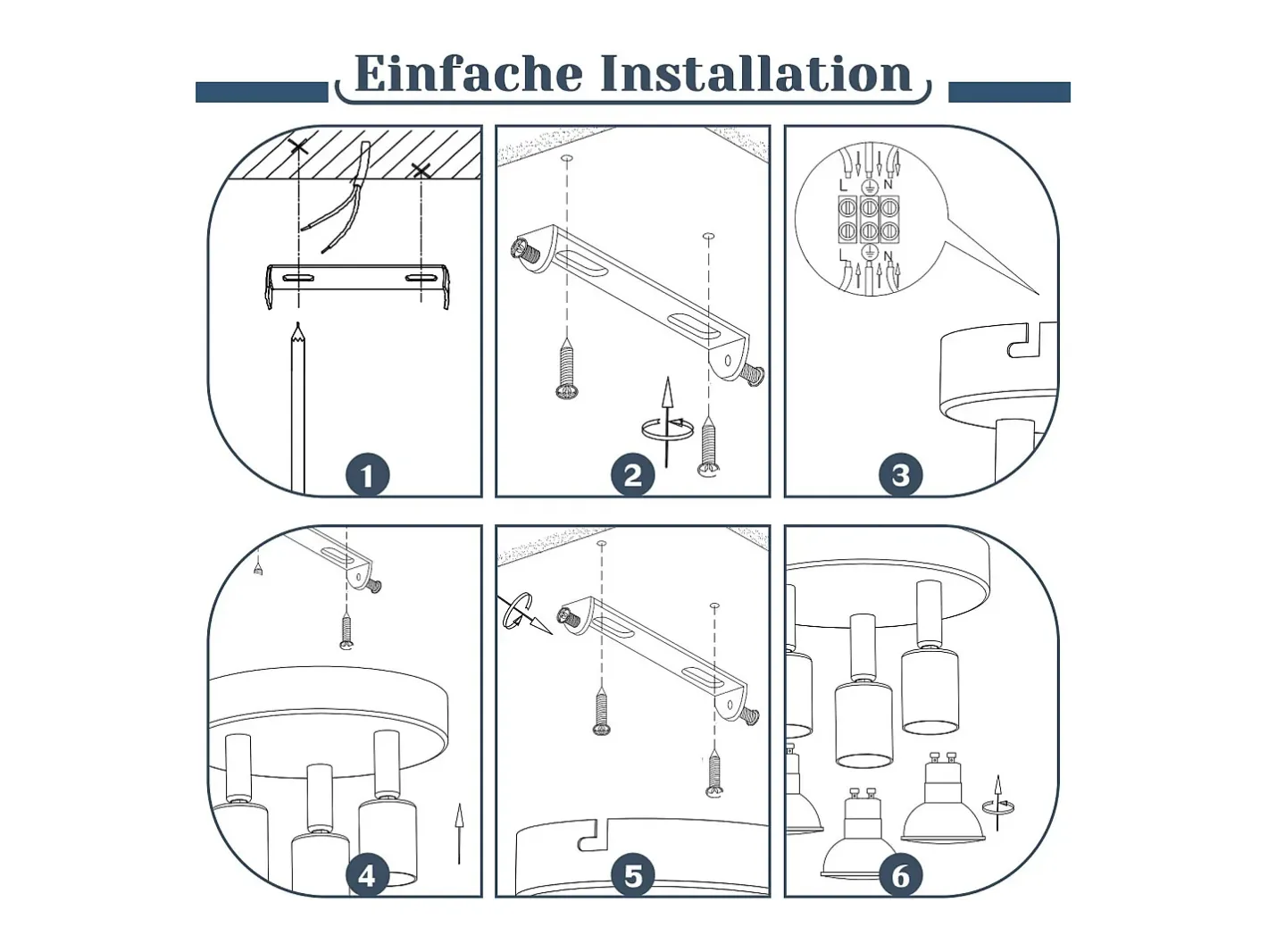 Einfache Installation

L N

L N

1

2

3

4

5

6