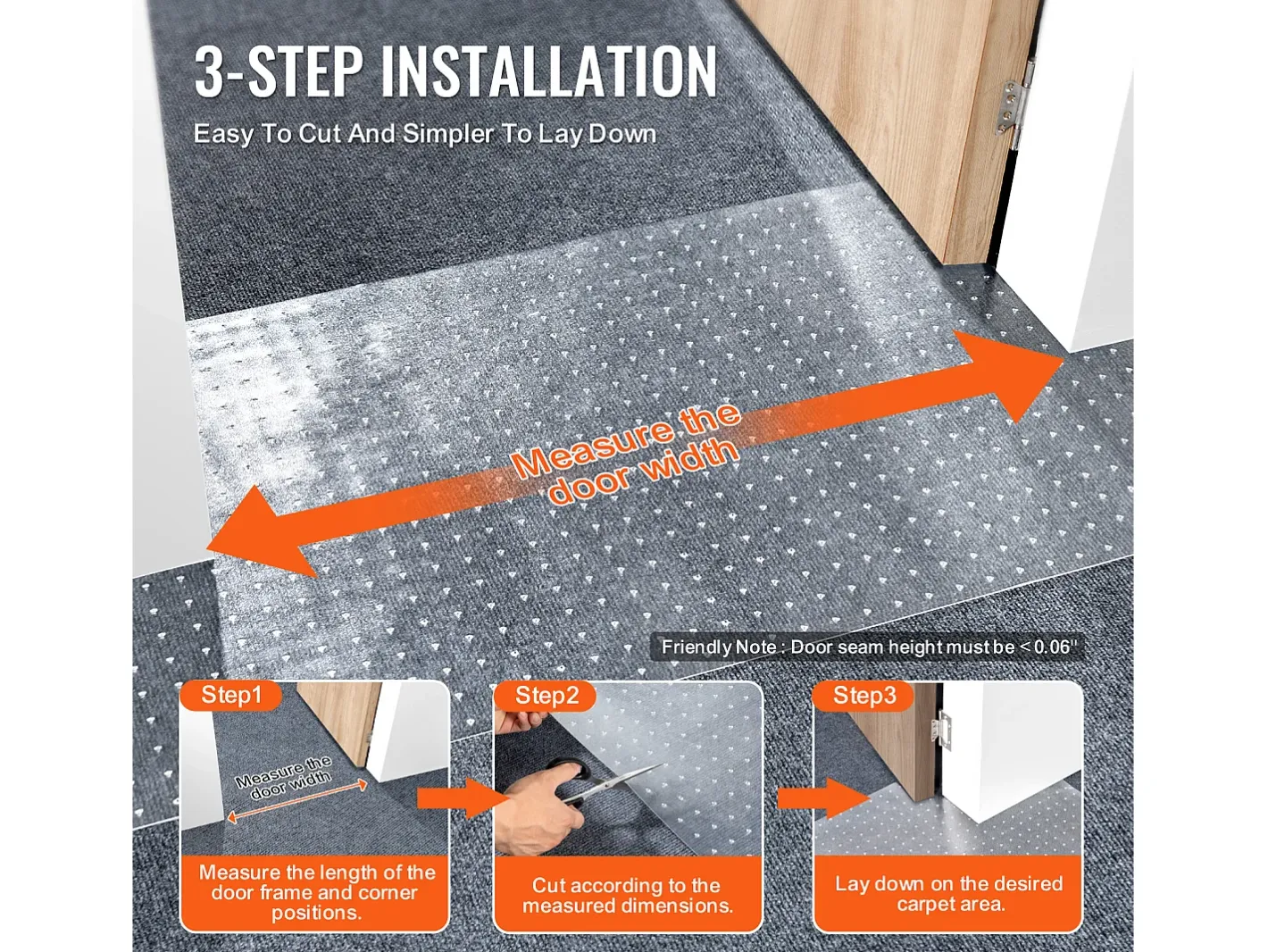 3-STEP INSTALLATION

Easy To Cut And Simpler To Lay Down

Measure the door width

Friendly Note : Door seam height must be < 0.06"

Step1

Measure the door width

Measure the length of the door frame and corner positions.

Step2

Cut according to the measured dimensions.

Step3

Lay down on the desired carpet area.