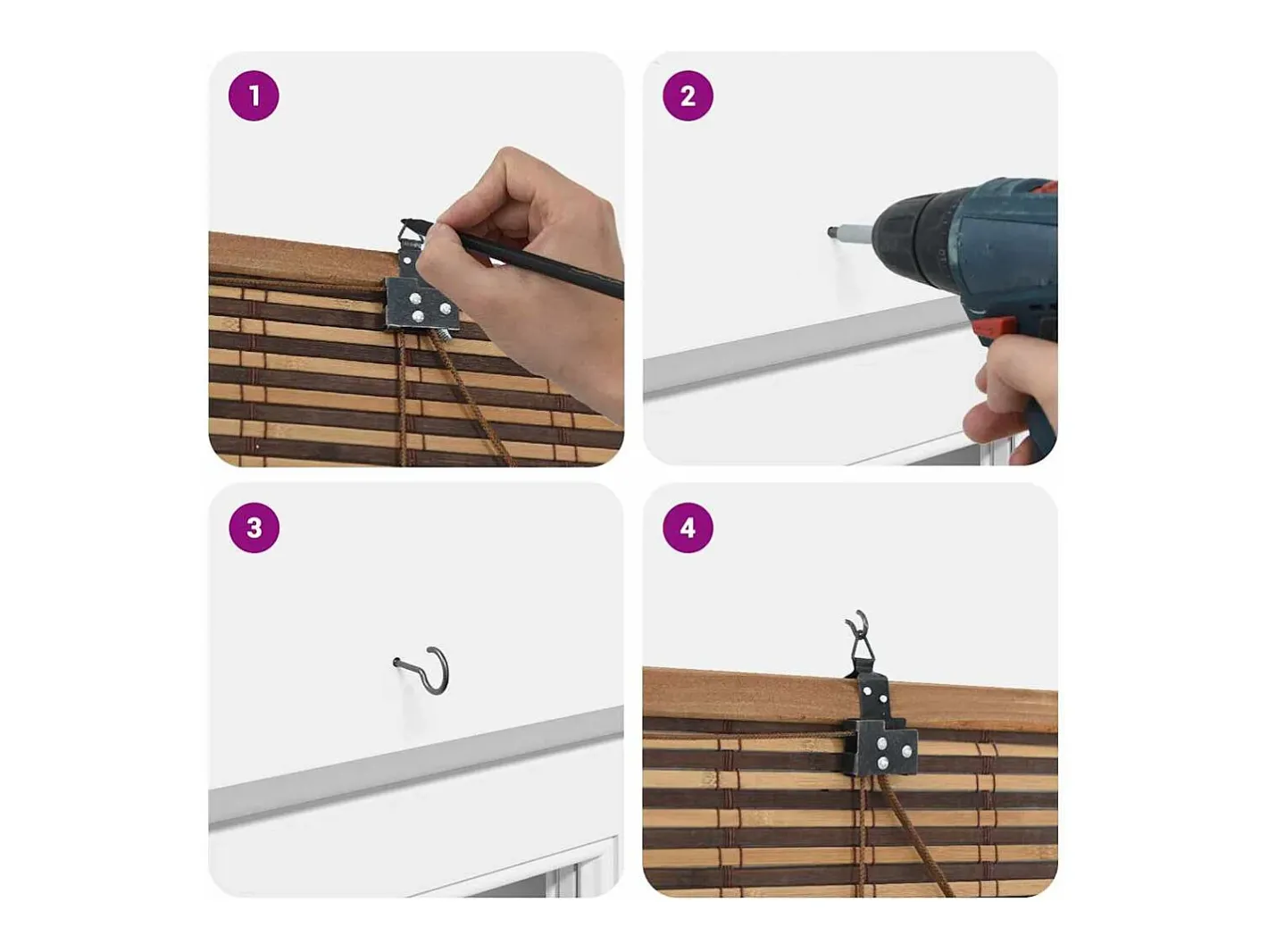 1

2

3

4