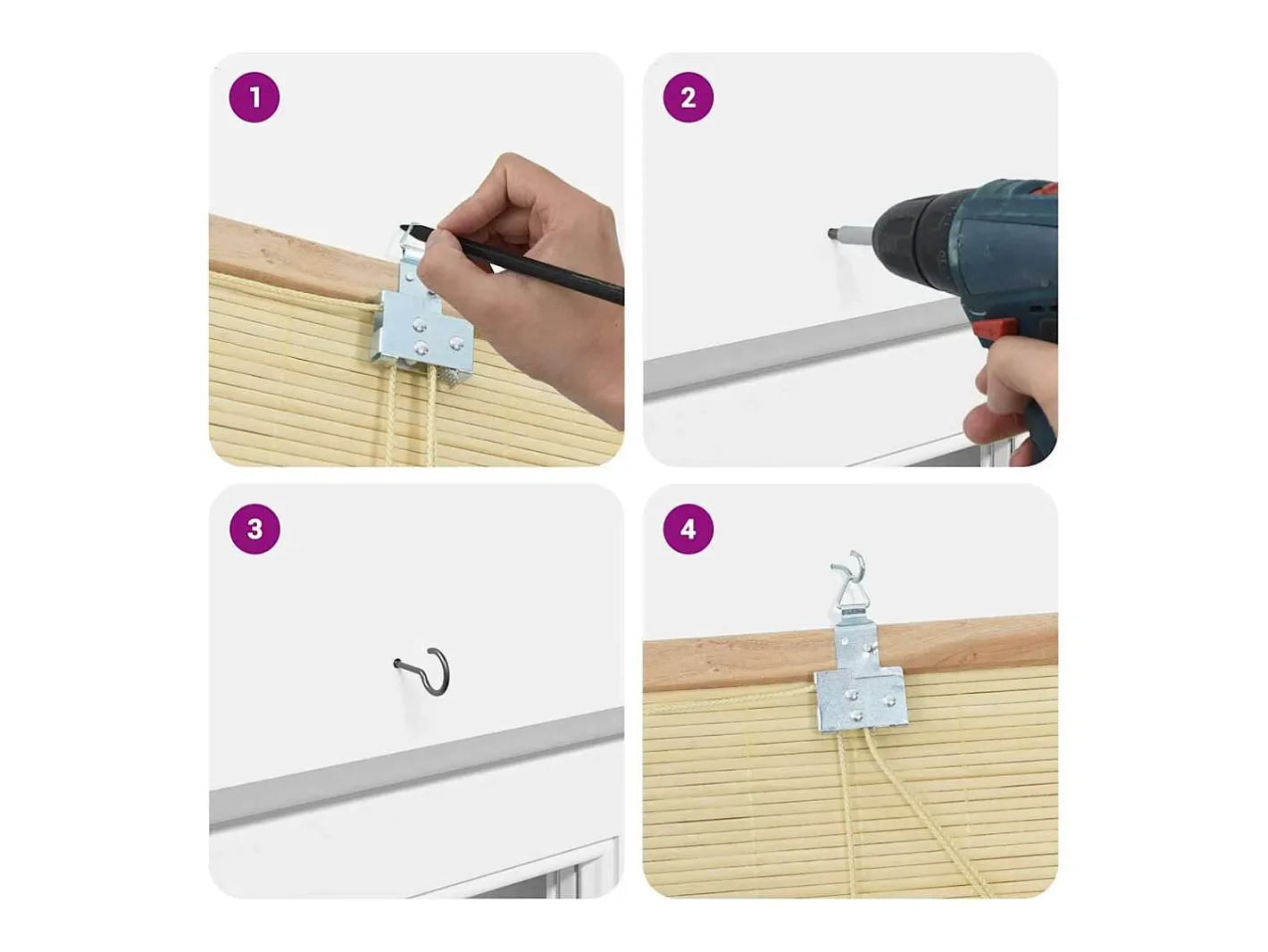 1

2

3

4